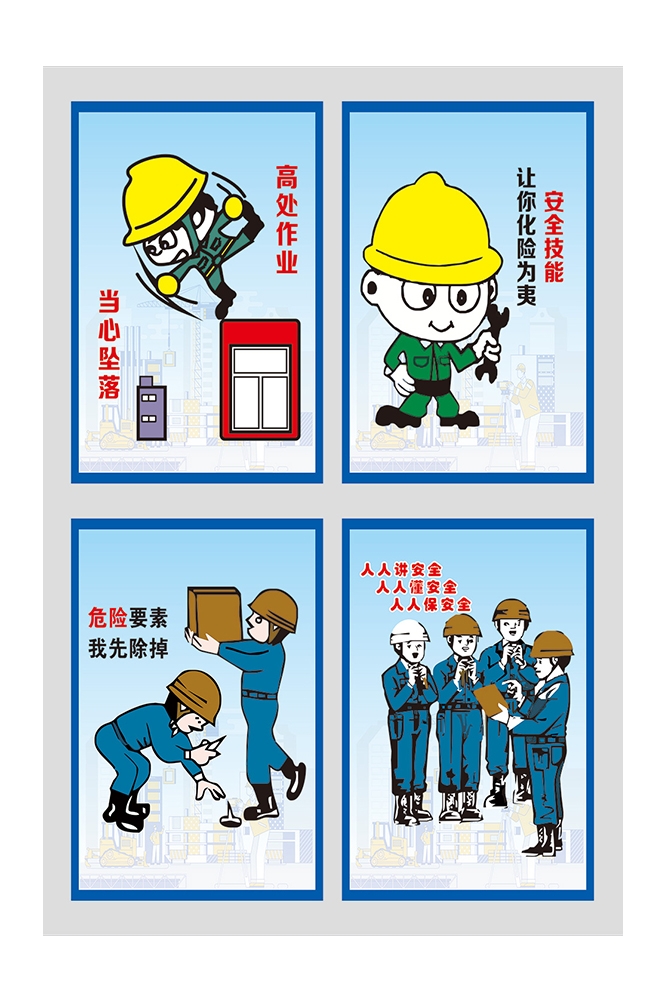 高处作业
当心坠落

安全技能
让你化险为夷

危险要素
我先除掉

人人讲安全
人人懂安全
人人保安全