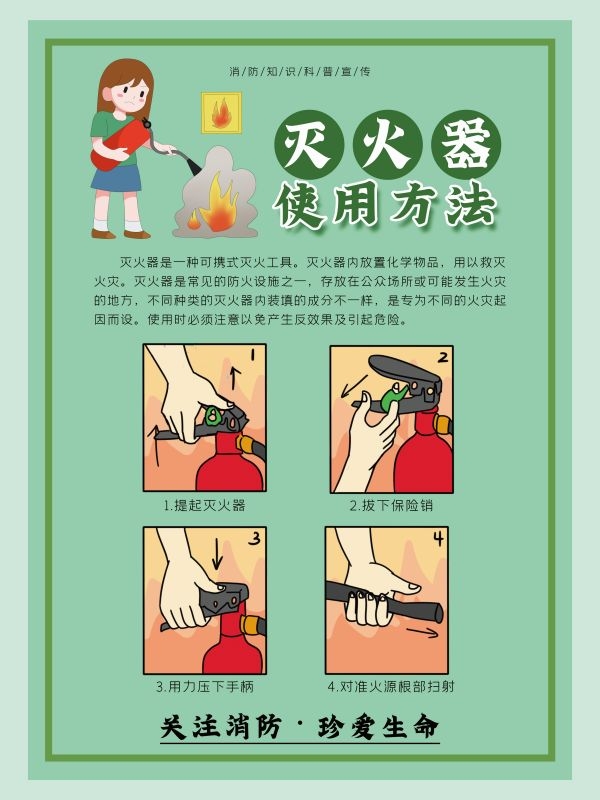 消防知识科普宣传

灭火器
使用方法

灭火器是一种可携式灭火工具。灭火器内放置化学物品，用以救灭火灾。灭火器是常见的防火设施之一，存放在公众场所或可能发生火灾的地方，不同种类的灭火器内装填的成分不一样，是专为不同的火灾起因而设。使用时必须注意以免产生反效果及引起危险。

1
1.提起灭火器

2
2.拔下保险销

3
3.用力压下手柄

4
4.对准火源根部扫射

关注消防 · 珍爱生命