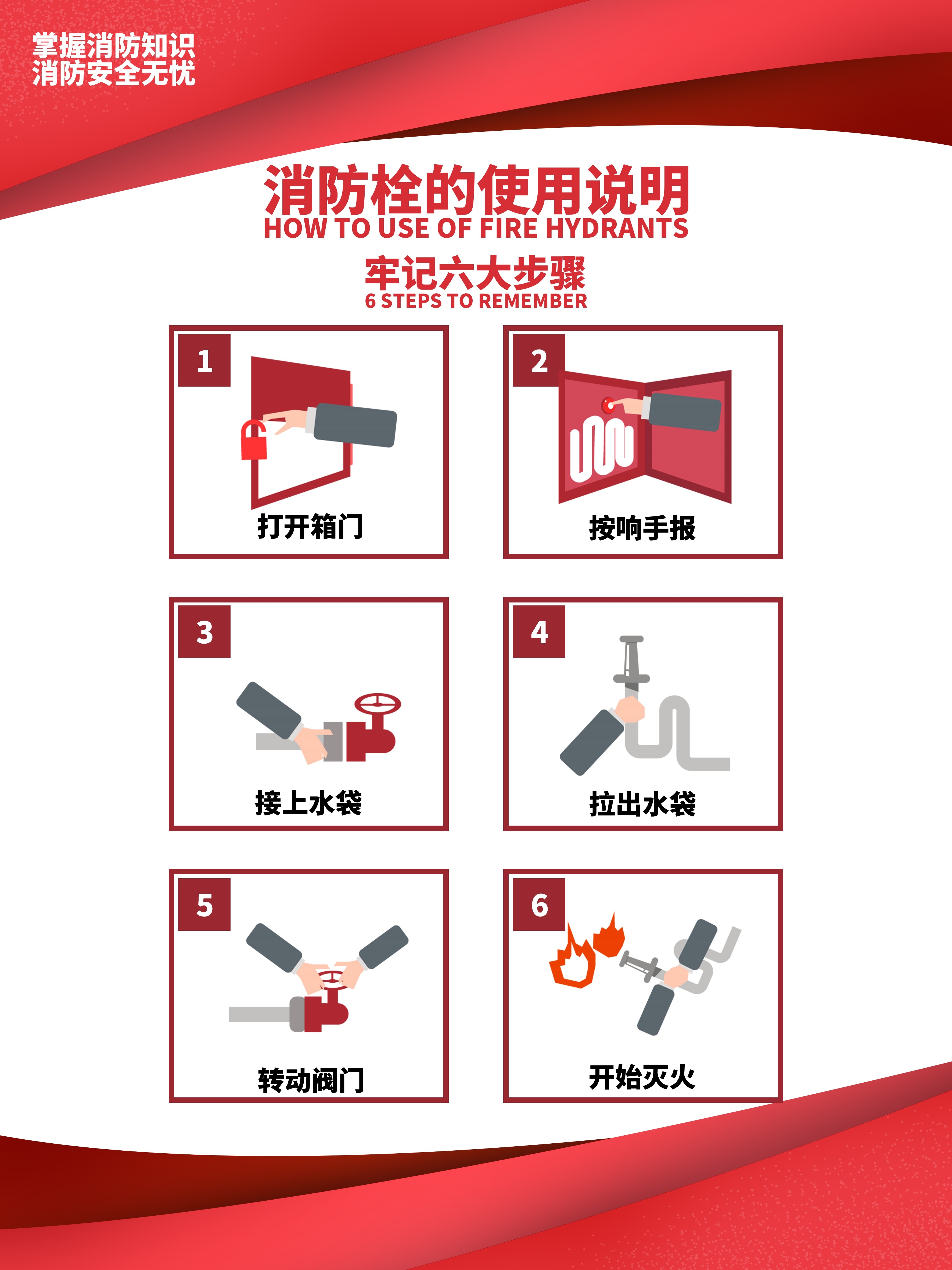 掌握消防知识
消防安全无忧

消防栓的使用说明
HOW TO USE OF FIRE HYDRANTS

牢记六大步骤
6 STEPS TO REMEMBER

1
打开箱门

2
按响手报

3
接上水袋

4
拉出水袋

5
转动阀门

6
开始灭火