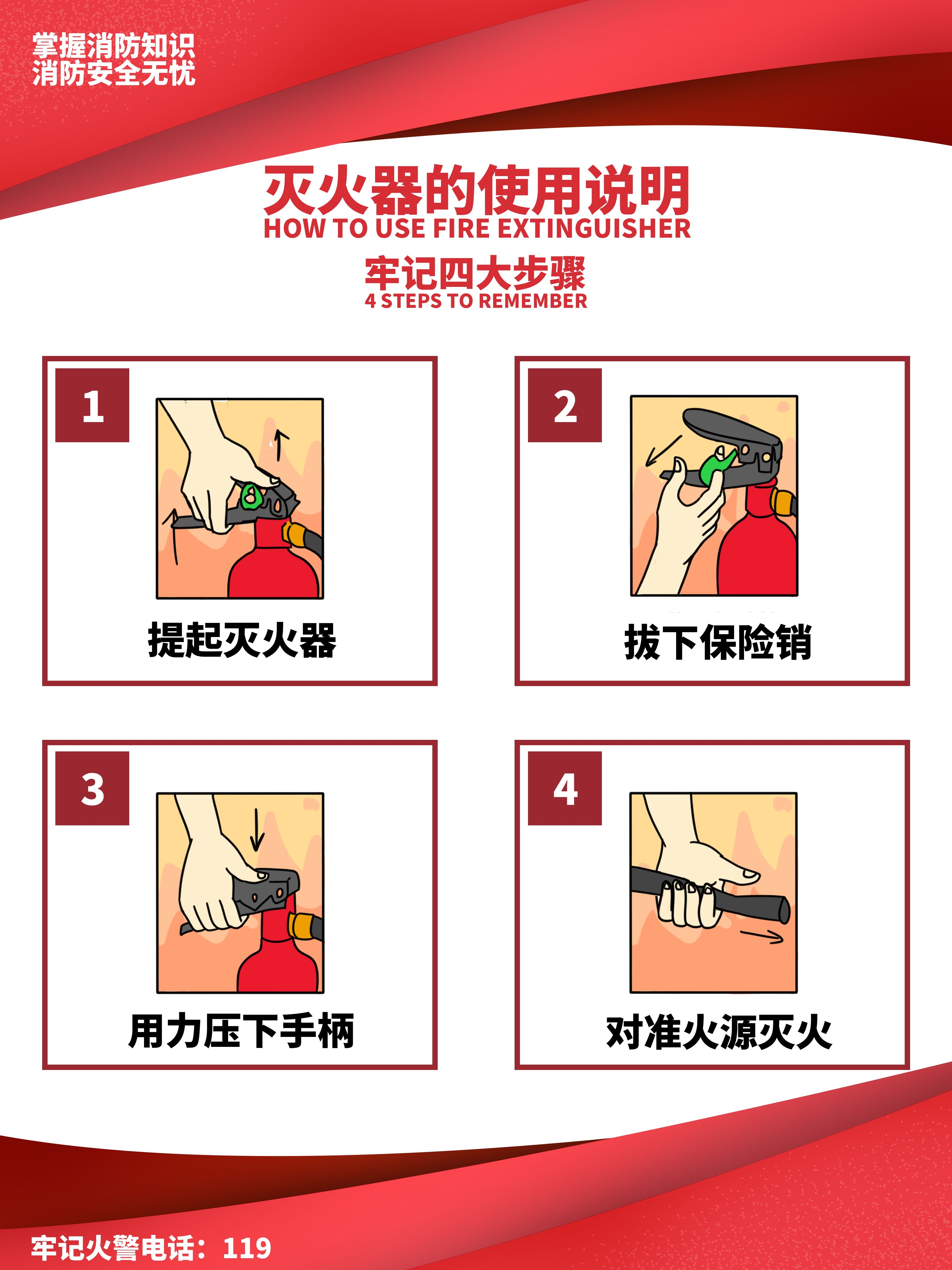 掌握消防知识
消防安全无忧

灭火器的使用说明
HOW TO USE FIRE EXTINGUISHER

牢记四大步骤
4 STEPS TO REMEMBER

1
提起灭火器

2
拔下保险销

3
用力压下手柄

4
对准火源灭火

牢记火警电话：119