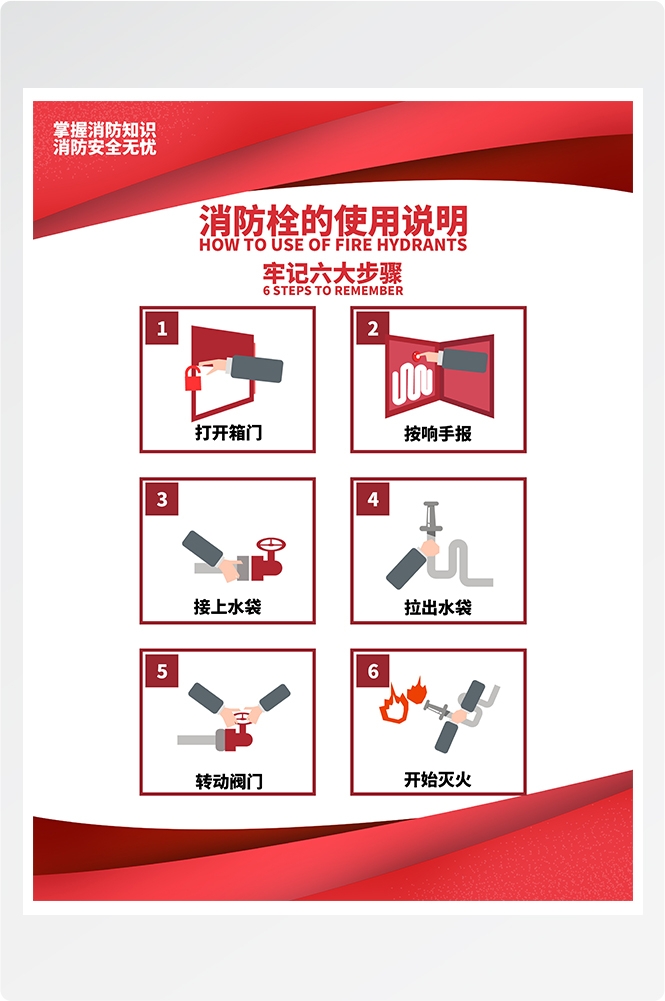 掌握消防知识
消防安全无忧

消防栓的使用说明
HOW TO USE OF FIRE HYDRANTS

牢记六大步骤
6 STEPS TO REMEMBER

1
打开箱门

2
按响手报

3
接上水袋

4
拉出水袋

5
转动阀门

6
开始灭火