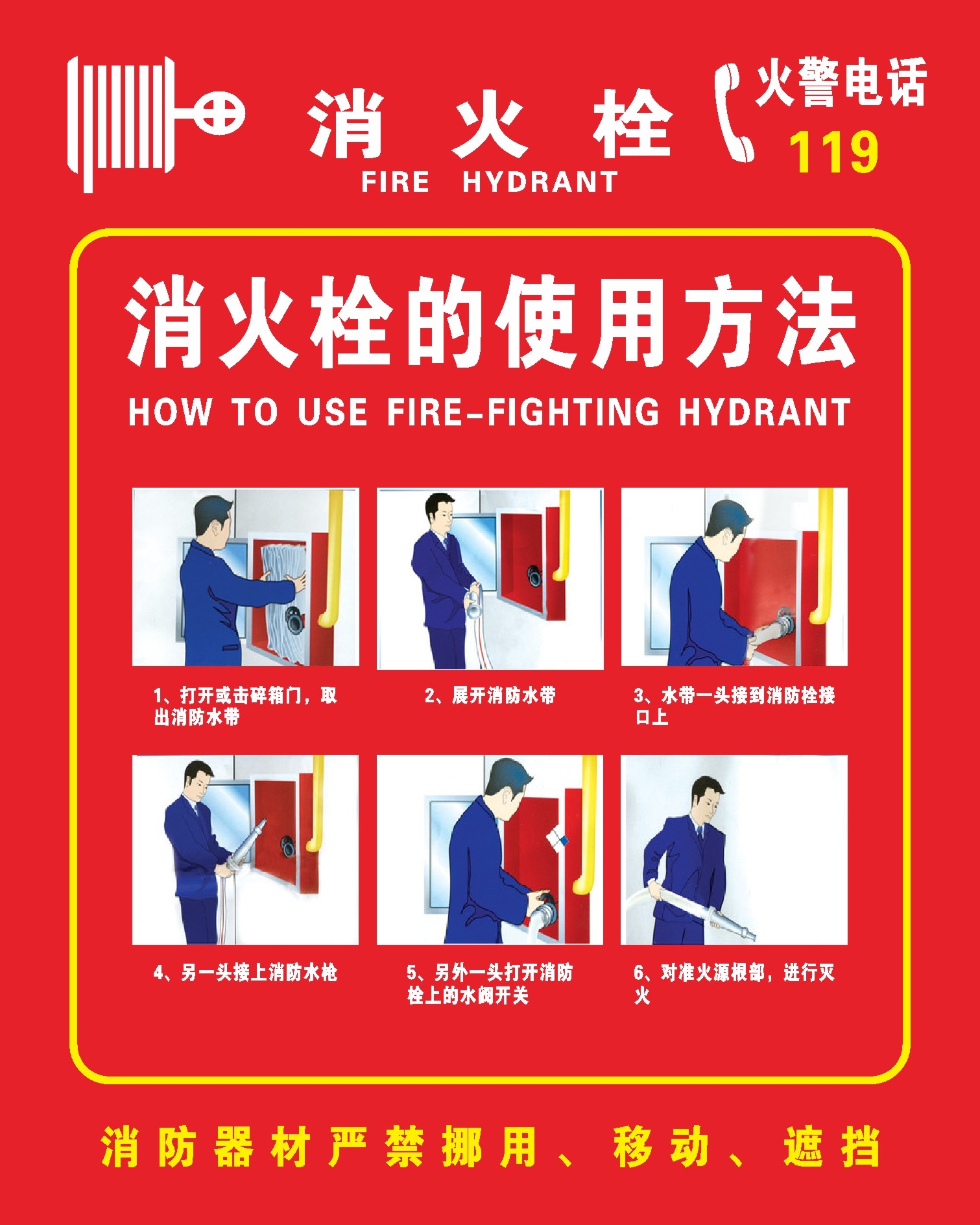 消 火 栓
FIRE HYDRANT

火警电话
119

消火栓的使用方法
HOW TO USE FIRE-FIGHTING HYDRANT

1、打开或击碎箱门，取出消防水带

2、展开消防水带

3、水带一头接到消防栓接口上

4、另一头接上消防水枪

5、另外一头打开消防栓上的水阀开关

6、对准火源根部，进行灭火

消防器材严禁挪用、移动、遮挡