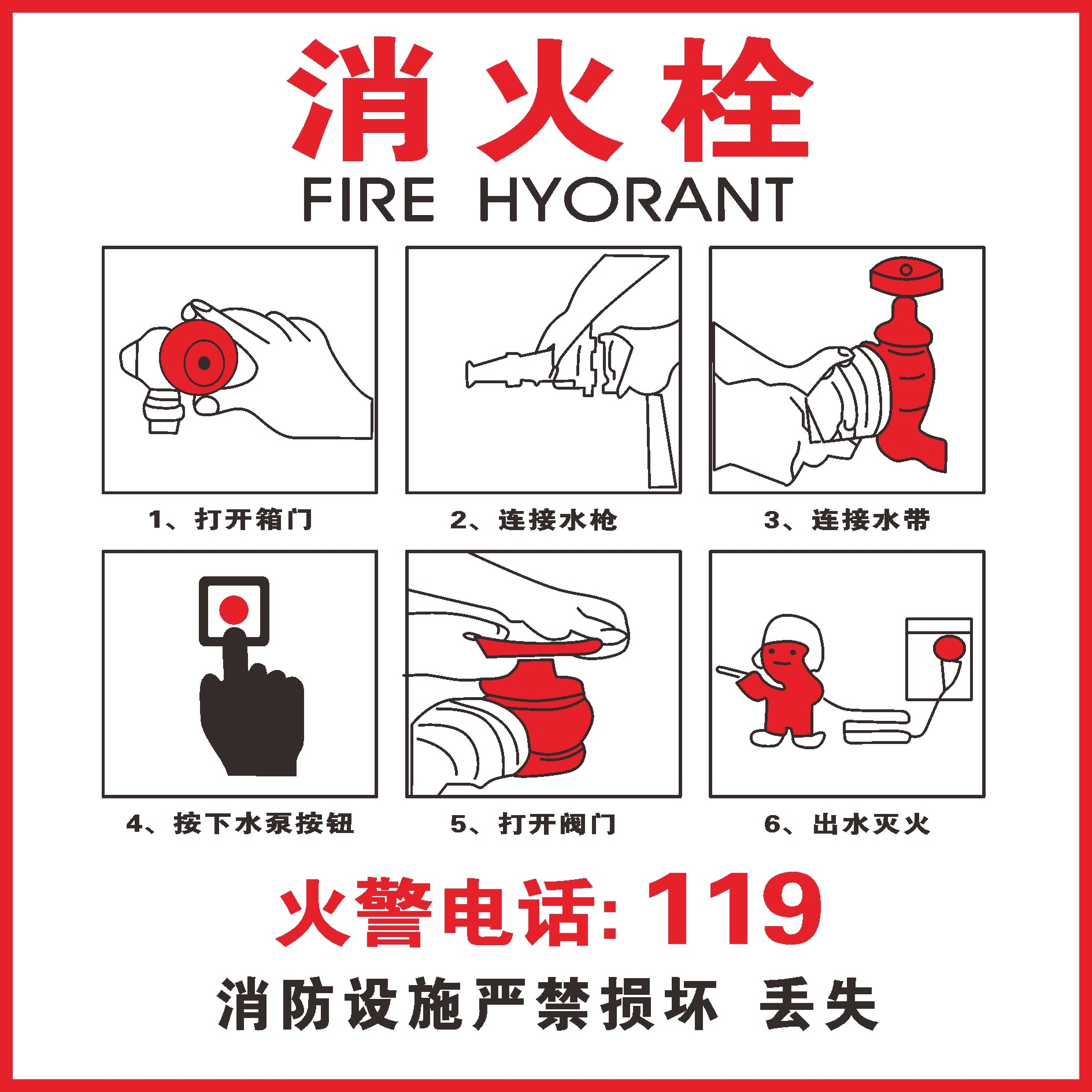 消火栓
FIRE HYORANT

1、打开箱门

2、连接水枪

3、连接水带

4、按下水泵按钮

5、打开阀门

6、出水灭火

火警电话: 119

消防设施严禁损坏 丢失