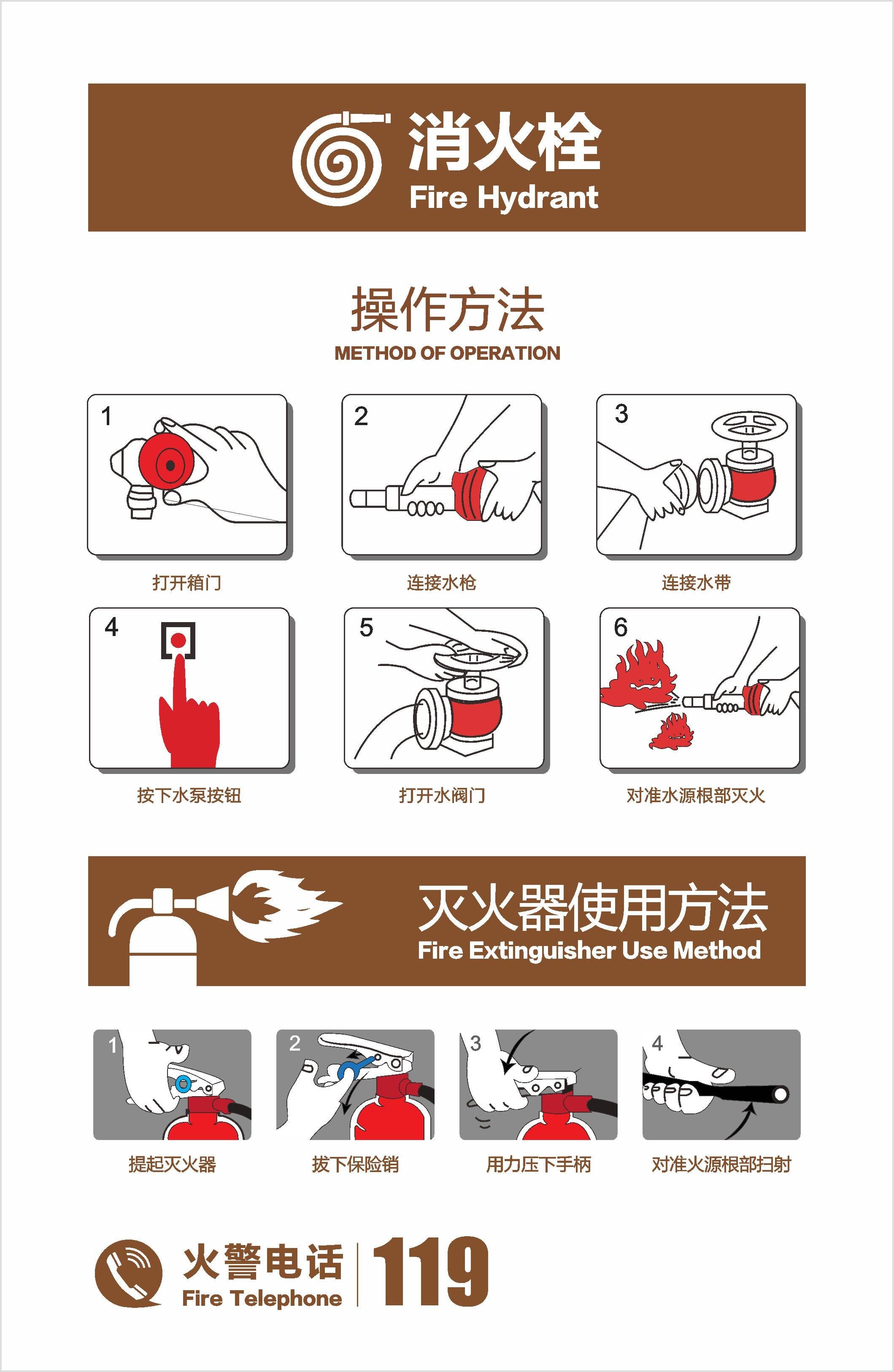 消火栓
Fire Hydrant

操作方法
METHOD OF OPERATION

1
打开箱门

2
连接水枪

3
连接水带

4
按下水泵按钮

5
打开水阀门

6
对准水源根部灭火

灭火器使用方法
Fire Extinguisher Use Method

1
提起灭火器

2
拔下保险销

3
用力压下手柄

4
对准火源根部扫射

火警电话
Fire Telephone
119