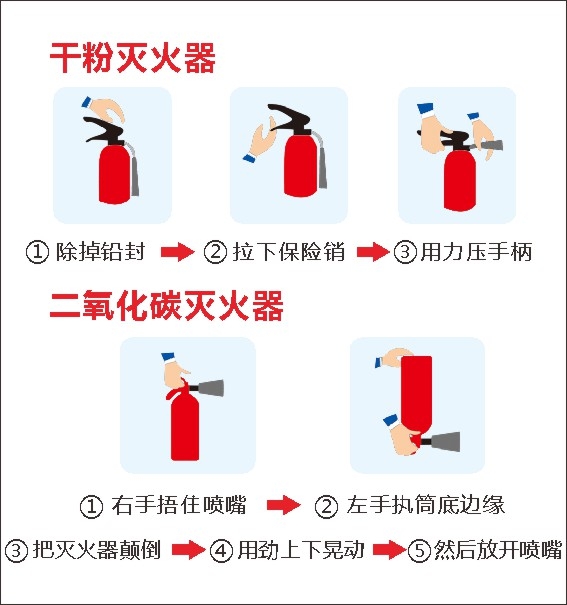 干粉灭火器

① 除掉铅封 ② 拉下保险销 ③ 用力压手柄

二氧化碳灭火器

① 右手捂住喷嘴 ② 左手执筒底边缘

③ 把灭火器颠倒 ④ 用劲上下晃动 ⑤ 然后放开喷嘴