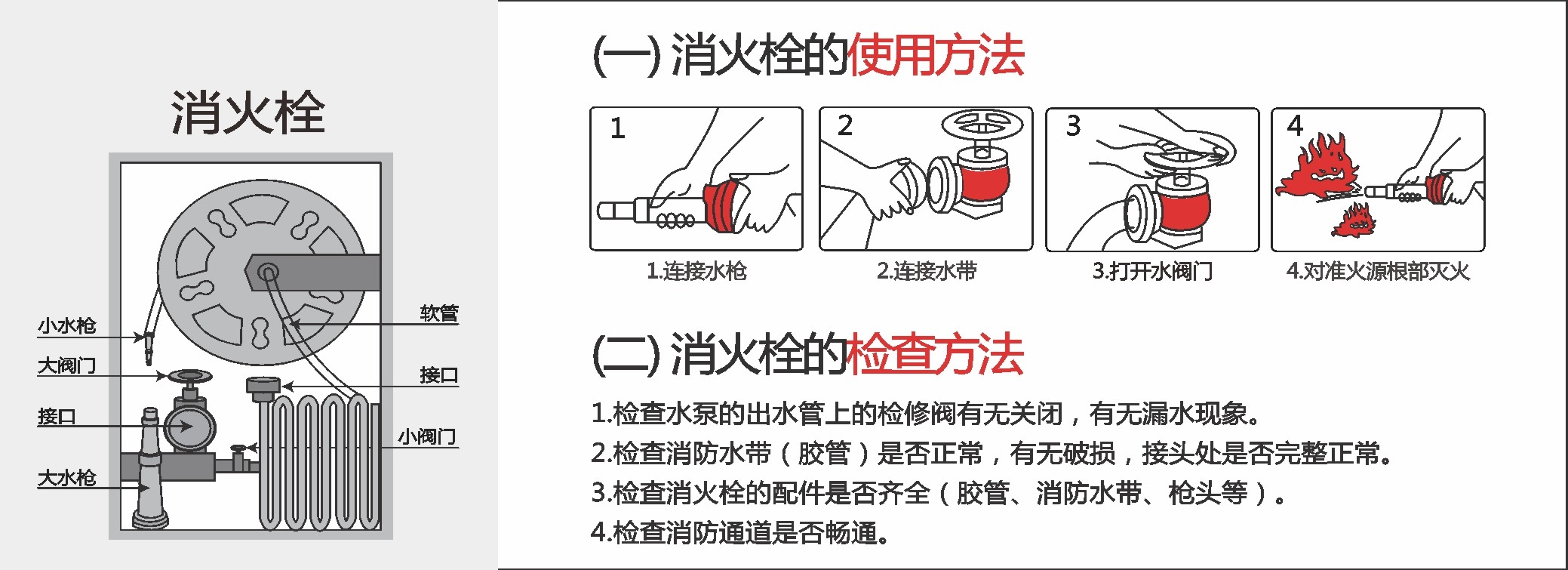 消火栓

小水枪
大阀门
接口
大水枪
软管
接口
小阀门

(一) 消火栓的使用方法

1
2
3
4

1.连接水枪
2.连接水带
3.打开水阀门
4.对准火源根部灭火

(二) 消火栓的检查方法

1.检查水泵的出水管上的检修阀有无关闭，有无漏水现象。
2.检查消防水带（胶管）是否正常，有无破损，接头处是否完整正常。
3.检查消火栓的配件是否齐全（胶管、消防水带、枪头等）。
4.检查消防通道是否畅通。