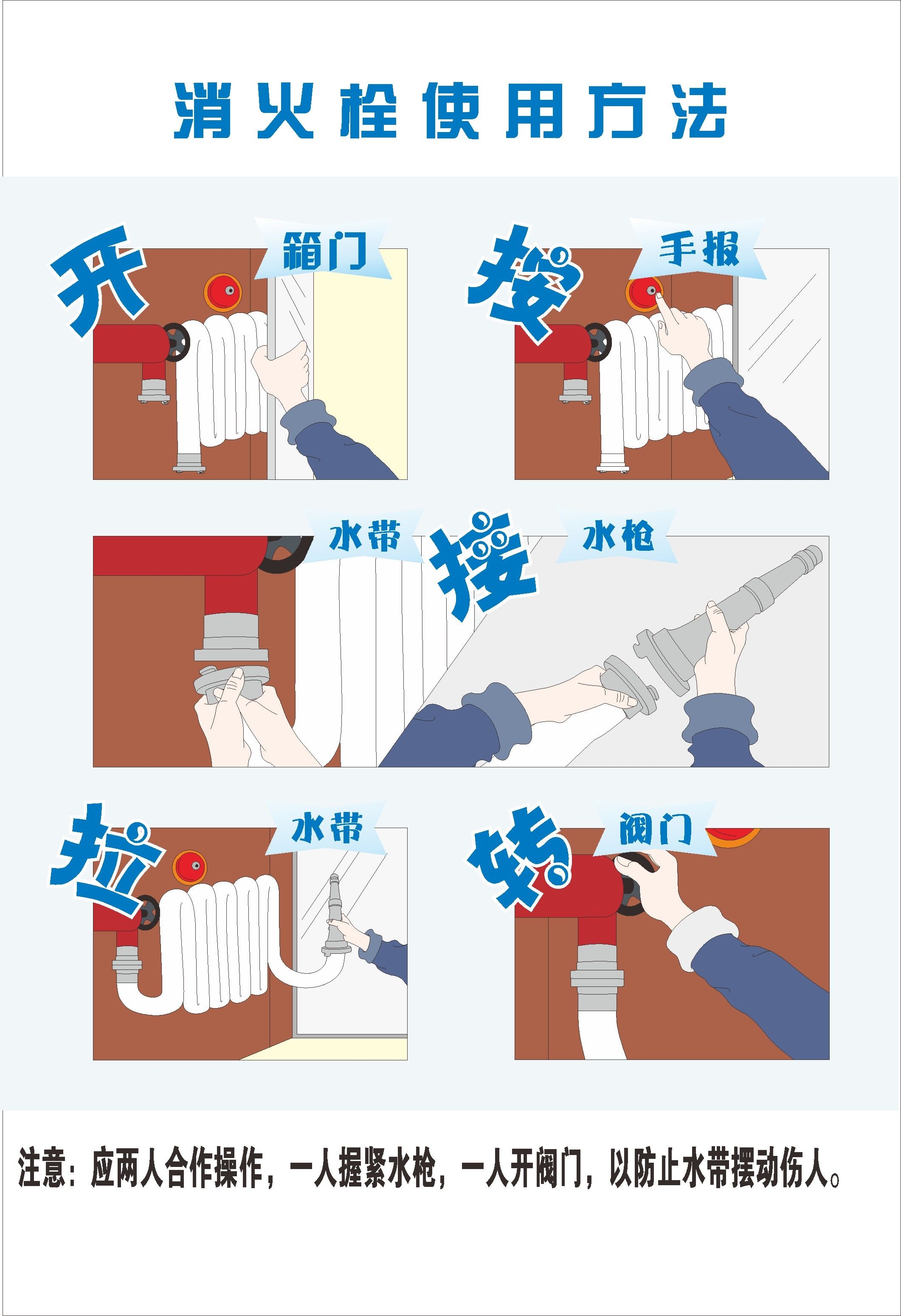 消火栓使用方法

开 箱门

按 手报

水带 接 水枪

拉 水带

转 阀门

注意：应两人合作操作，一人握紧水枪，一人开阀门，以防止水带摆动伤人。