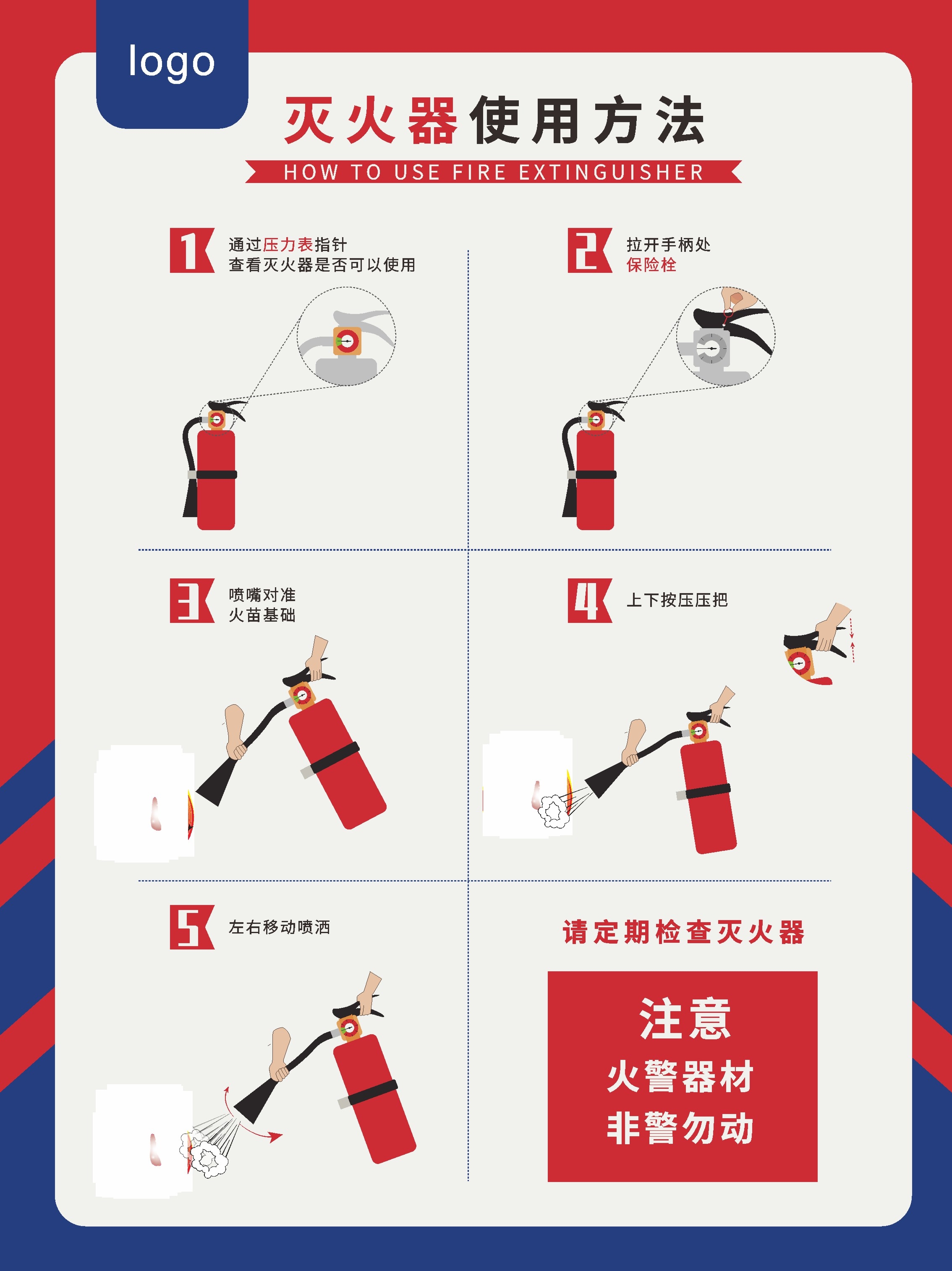 logo

灭火器使用方法

HOW TO USE FIRE EXTINGUISHER

1 通过压力表指针
查看灭火器是否可以使用

2 拉开手柄处
保险栓

3 喷嘴对准
火苗基础

4 上下按压压把

5 左右移动喷洒

请定期检查灭火器

注意
火警器材
非警勿动