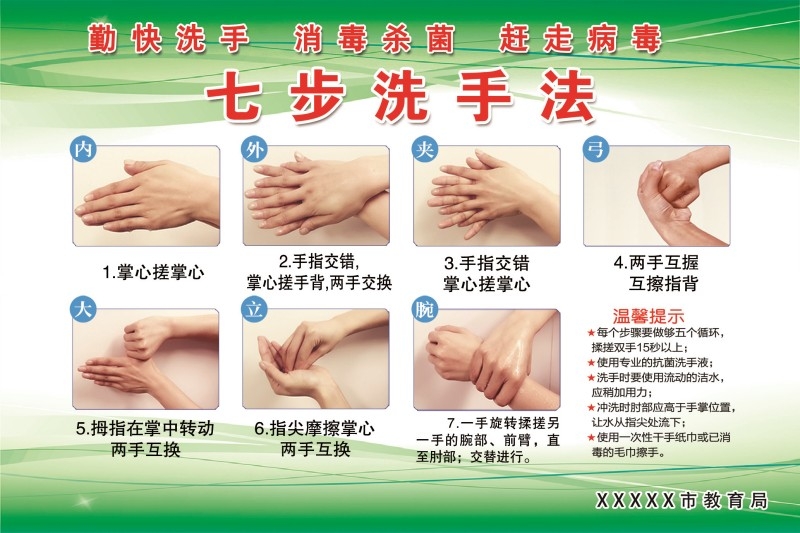 勤快洗手　消毒杀菌　赶走病毒

七步洗手法

内

1.掌心搓掌心

外

2.手指交错,
掌心搓手背,两手交换

夹

3.手指交错
掌心搓掌心

弓

4.两手互握
互擦指背

大

5.拇指在掌中转动
两手互换

立

6.指尖摩擦掌心
两手互换

腕

7.一手旋转揉搓另一手的腕部、前臂，直至肘部；交替进行。

温馨提示

★每个步骤要做够五个循环，揉搓双手15秒以上；
★使用专业的抗菌洗手液；
★洗手时要使用流动的洁水，应稍加用力；
★冲洗时肘部应高于手掌位置，让水从指尖处流下；
★使用一次性干手纸巾或已消毒的毛巾擦手。

XXXXX市教育局