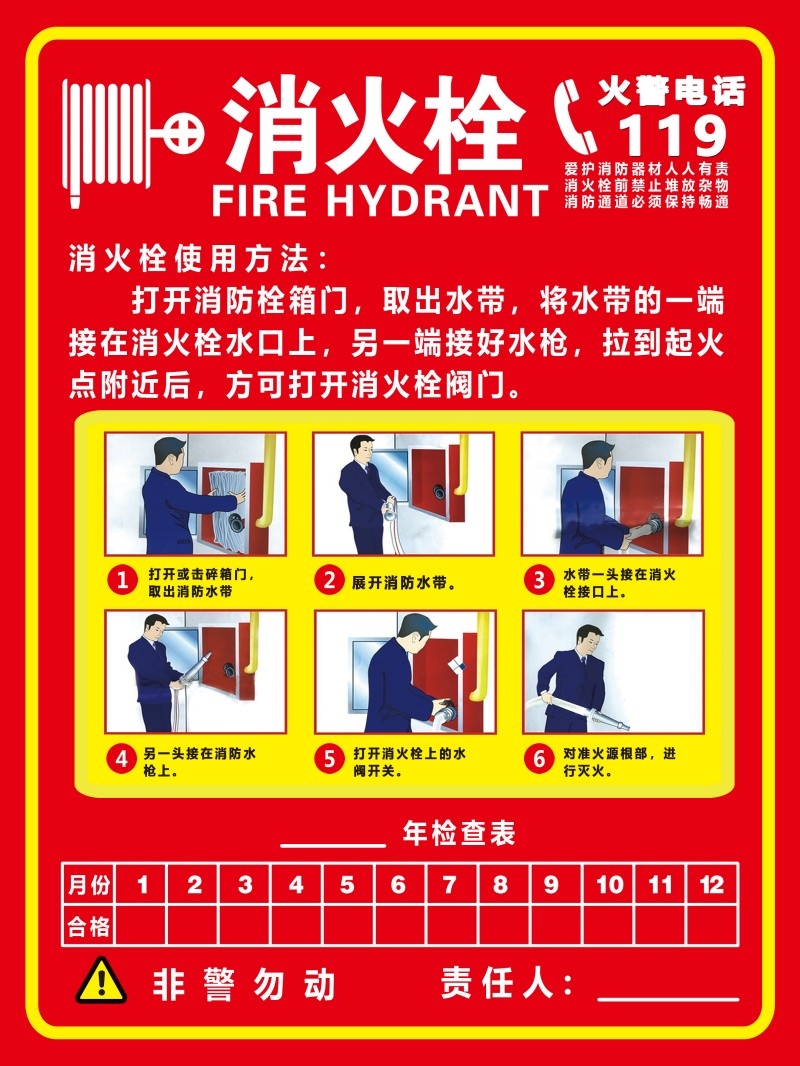 消火栓
FIRE HYDRANT

火警电话
119
爱护消防器材人人有责
消火栓前禁止堆放杂物
消防通道必须保持畅通

消火栓使用方法：

打开消防栓箱门，取出水带，将水带的一端接在消火栓水口上，另一端接好水枪，拉到起火点附近后，方可打开消火栓阀门。

1 打开或击碎箱门，取出消防水带

2 展开消防水带。

3 水带一头接在消火栓接口上。

4 另一头接在消防水枪上。

5 打开消火栓上的水阀开关。

6 对准火源根部，进行灭火。

______ 年检查表

| 月份 | 1 | 2 | 3 | 4 | 5 | 6 | 7 | 8 | 9 | 10 | 11 | 12 |
|---|---|---|---|---|---|---|---|---|---|---|---|---|
| 合格 | | | | | | | | | | | | |

非警勿动 责任人：______