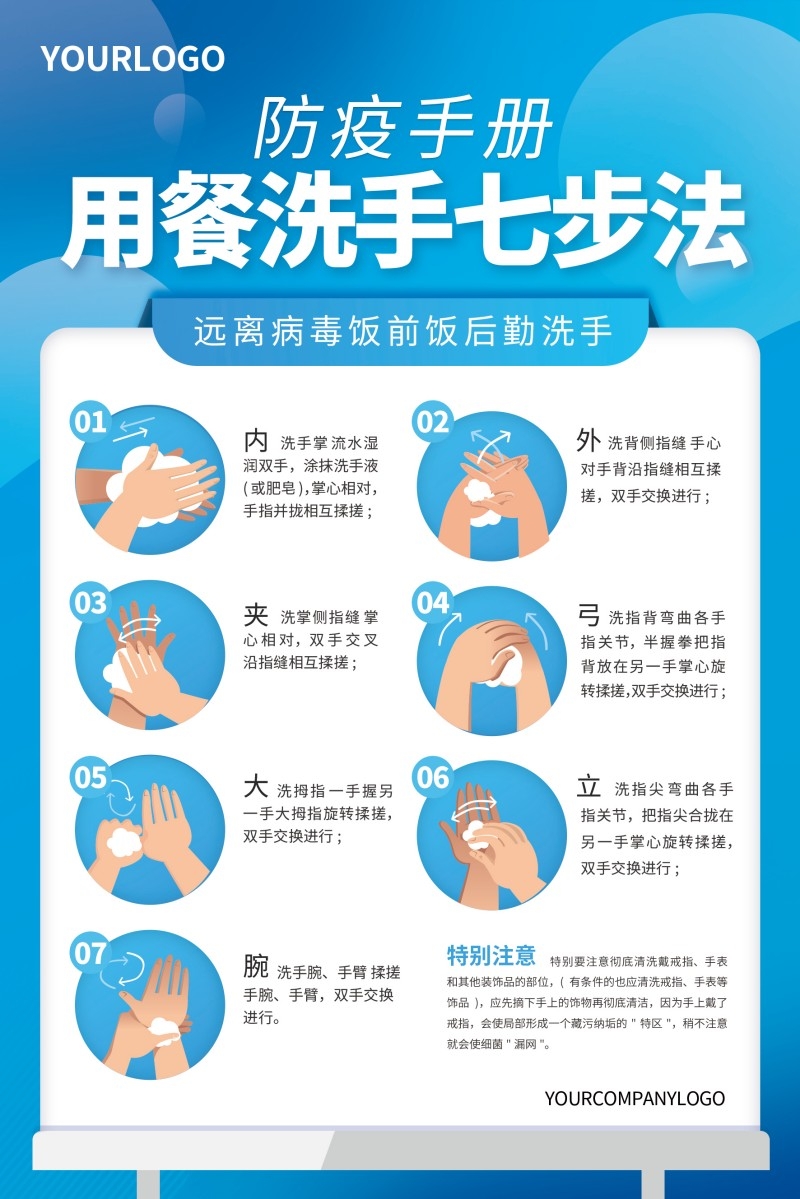 YOURLOGO

防疫手册

用餐洗手七步法

远离病毒饭前饭后勤洗手

01

内 洗手掌 流水湿润双手，涂抹洗手液（或肥皂），掌心相对，手指并拢相互揉搓；

02

外 洗背侧指缝 手心对手背沿指缝相互揉搓，双手交换进行；

03

夹 洗掌侧指缝 掌心相对，双手交叉沿指缝相互揉搓；

04

弓 洗指背弯曲各手指关节，半握拳把指背放在另一手掌心旋转揉搓，双手交换进行；

05

大 洗拇指 一手握另一手大拇指旋转揉搓，双手交换进行；

06

立 洗指尖 弯曲各手指关节，把指尖合拢在另一手掌心旋转揉搓，双手交换进行；

07

腕 洗手腕、手臂 揉搓手腕、手臂，双手交换进行。

特别注意 特别要注意彻底清洗戴戒指、手表和其他装饰品的部位，（有条件的也应清洗戒指、手表等饰品），应先摘下手上的饰物再彻底清洁，因为手上戴了戒指，会使局部形成一个藏污纳垢的＂特区＂，稍不注意就会使细菌＂漏网＂。

YOURCOMPANYLOGO